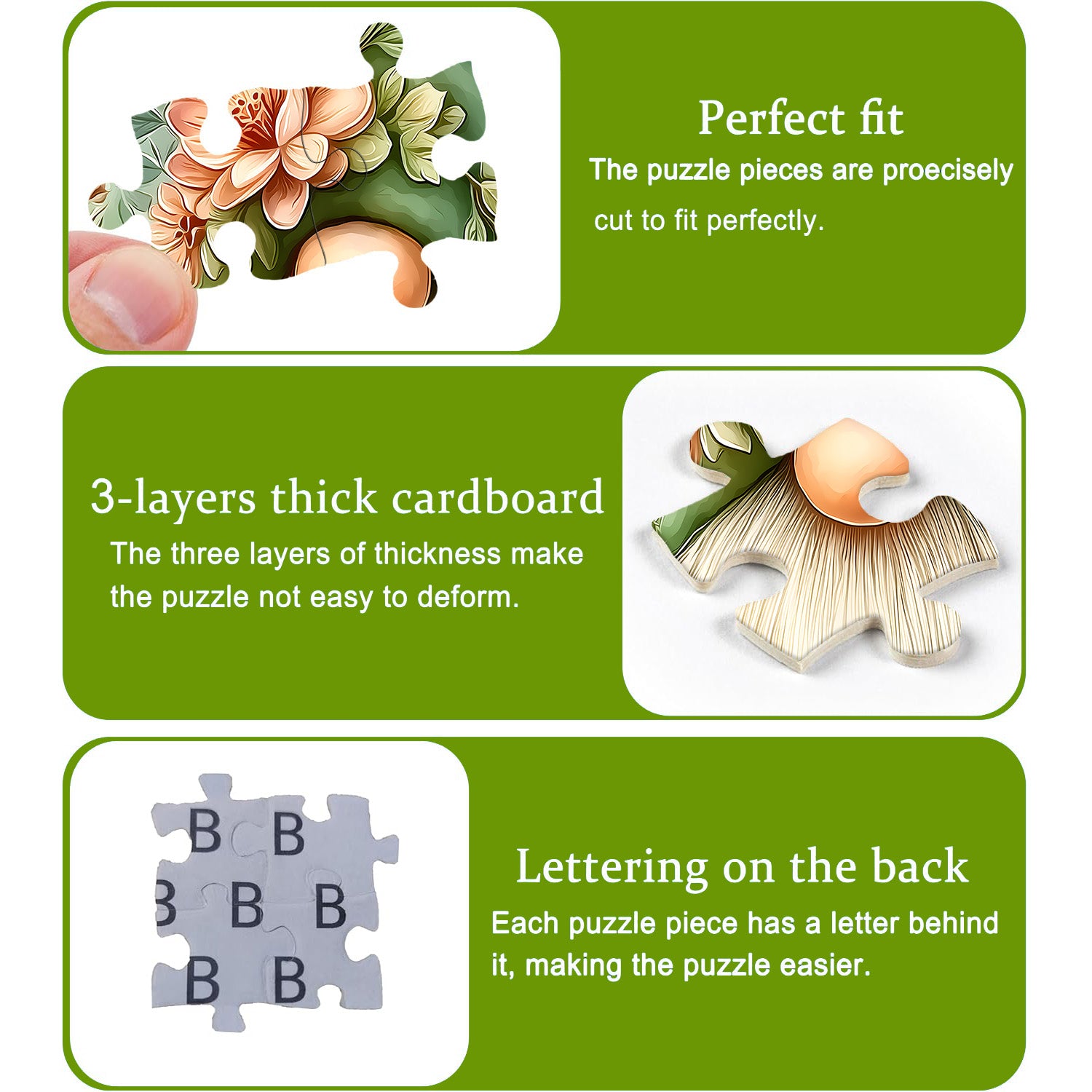 Perfect fit
The puzzle pieces are proecisely cut to fit perfectly.

3-layers thick cardboard
The three layers of thickness make the puzzle not easy to deform.

B B
B B B
B B

Lettering on the back
Each puzzle piece has a letter behind it, making the puzzle easier.